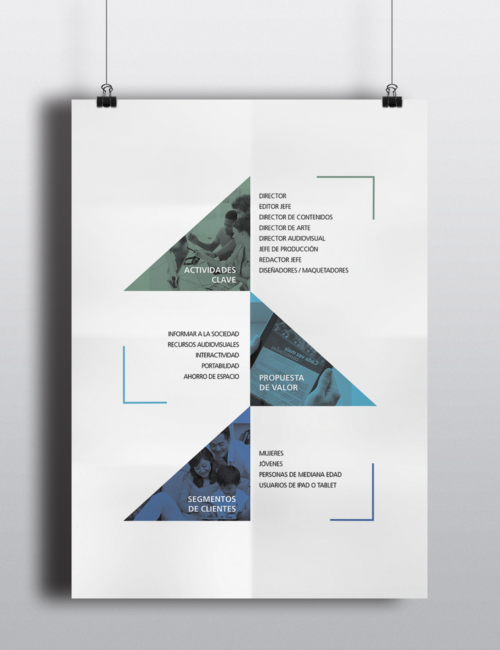 ACTIVIDADES CLAVE

DIRECTOR
EDITOR JEFE
DIRECTOR DE CONTENIDOS
DIRECTOR DE ARTE
DIRECTOR AUDIOVISUAL
JEFE DE PRODUCCIÓN
REDACTOR JEFE
DISEÑADORES / MAQUETADORES

INFORMAR A LA SOCIEDAD
RECURSOS AUDIOVISUALES
INTERACTIVIDAD
PORTABILIDAD
AHORRO DE ESPACIO

PROPUESTA DE VALOR

SEGMENTOS DE CLIENTES

MUJERES
JÓVENES
PERSONAS DE MEDIANA EDAD
USUARIOS DE IPAD O TABLET